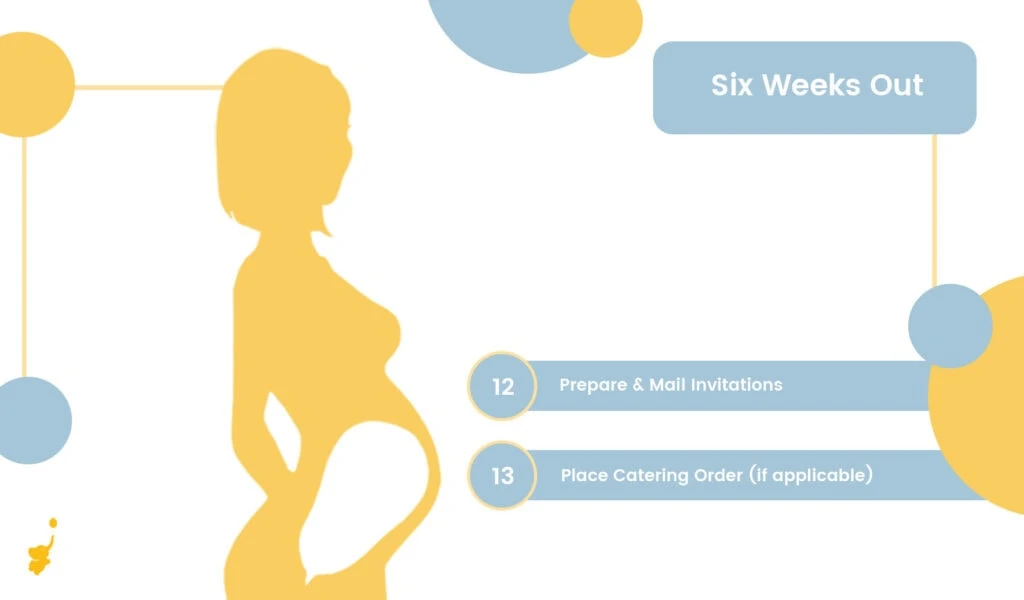 Six Weeks Out

12 Prepare & Mail Invitations

13 Place Catering Order (if applicable)