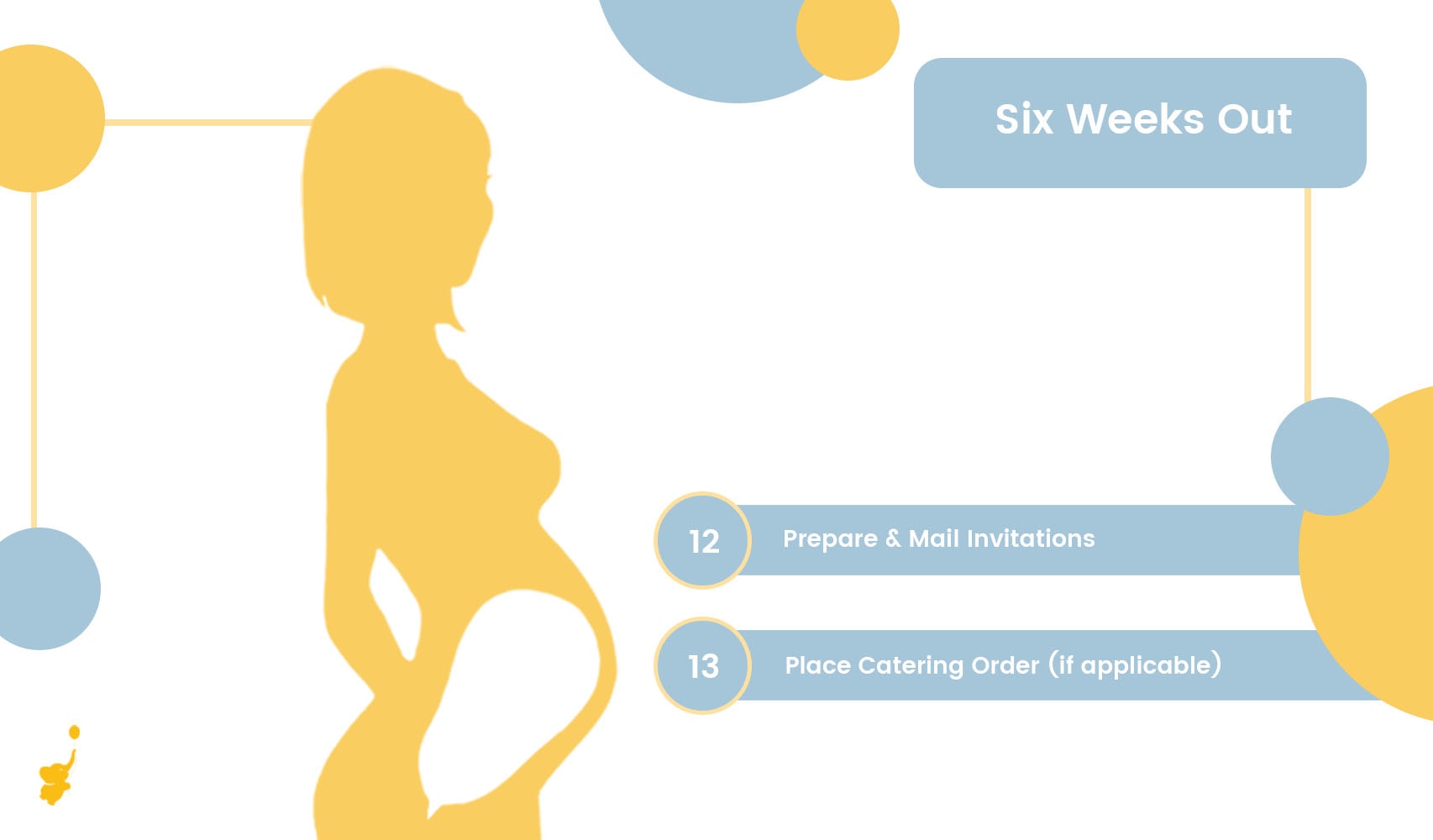 Six Weeks Out

12 Prepare & Mail Invitations

13 Place Catering Order (if applicable)