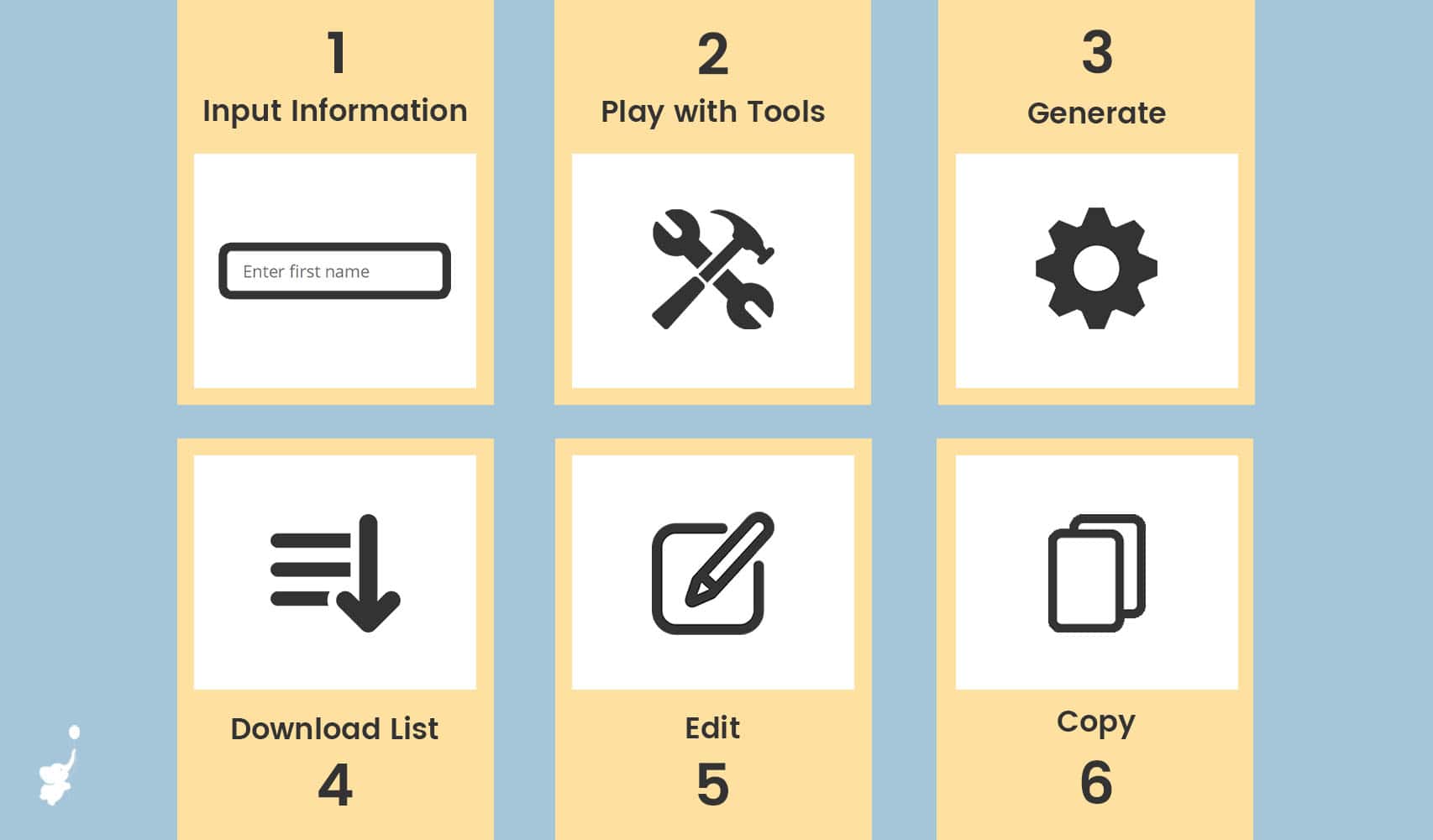 1
Input Information

Enter first name

2
Play with Tools

3
Generate

Download List
4

Edit
5

Copy
6